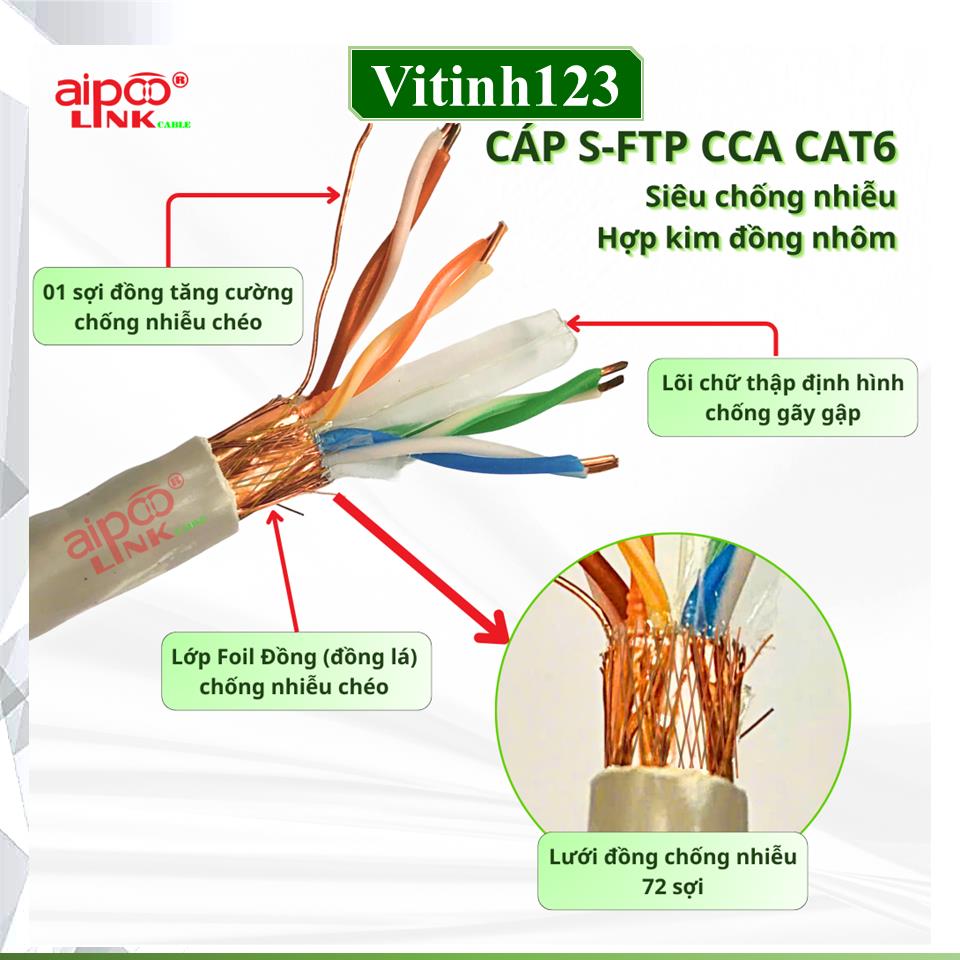 aipoo®
LINK CABLE

Vitinh123

CÁP S-FTP CCA CAT6
Siêu chống nhiễu
Hợp kim đồng nhôm

01 sợi đồng tăng cường chống nhiễu chéo

Lõi chữ thập định hình chống gãy gập

aipoo®
LINK CABLE

Lớp Foil Đồng (đồng lá) chống nhiễu chéo

Lưới đồng chống nhiễu 72 sợi